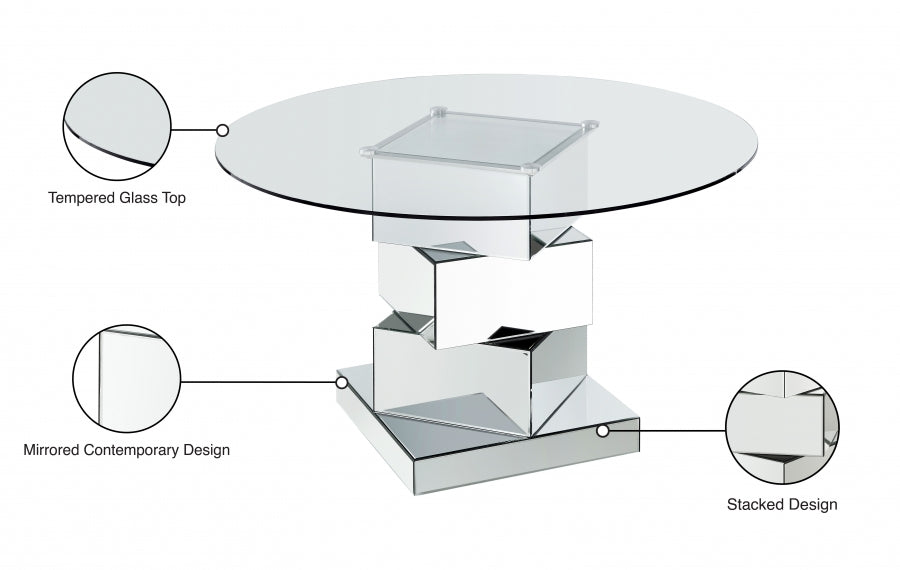 Tempered Glass Top

Mirrored Contemporary Design

Stacked Design