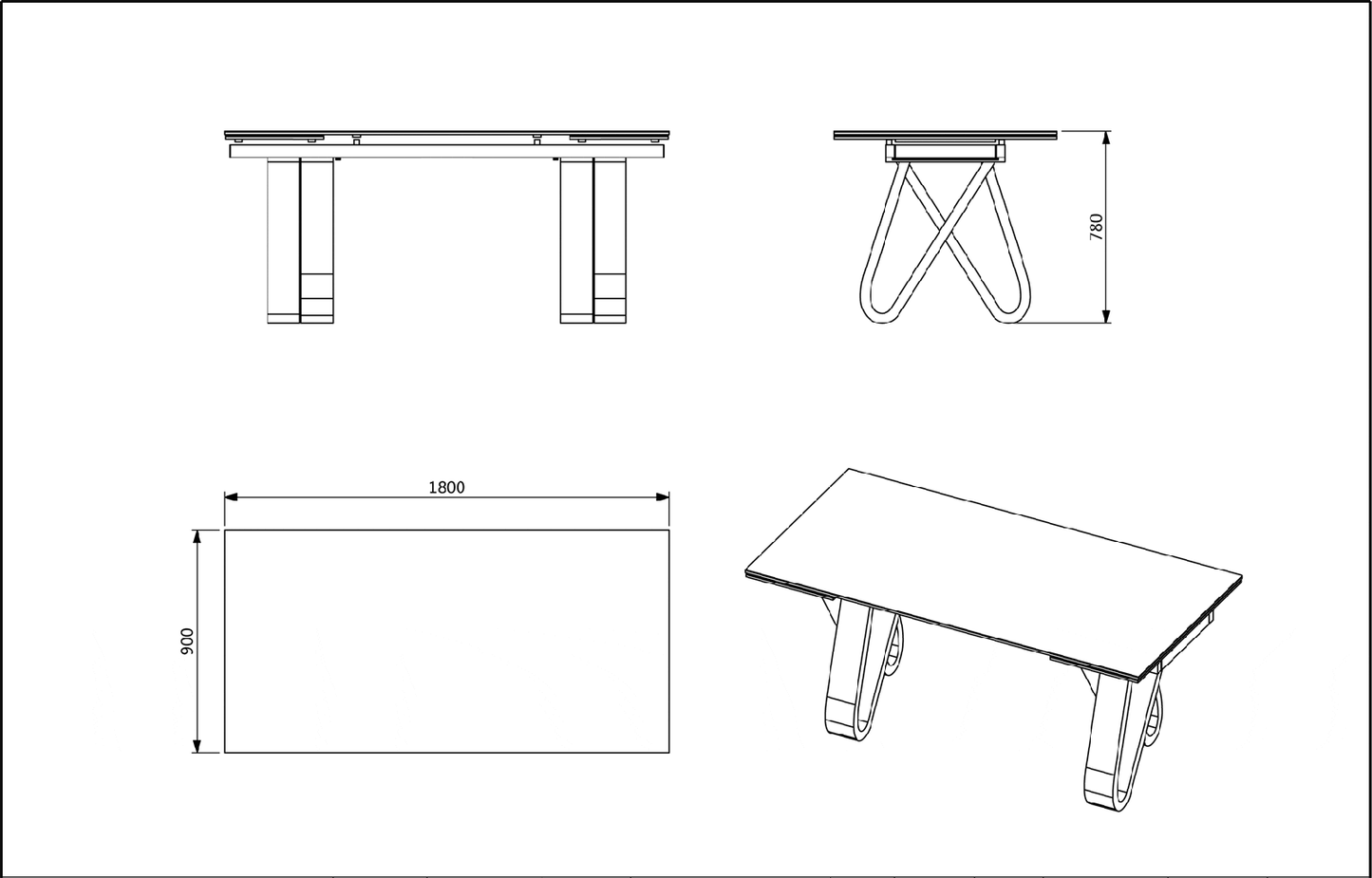 780

1800

900